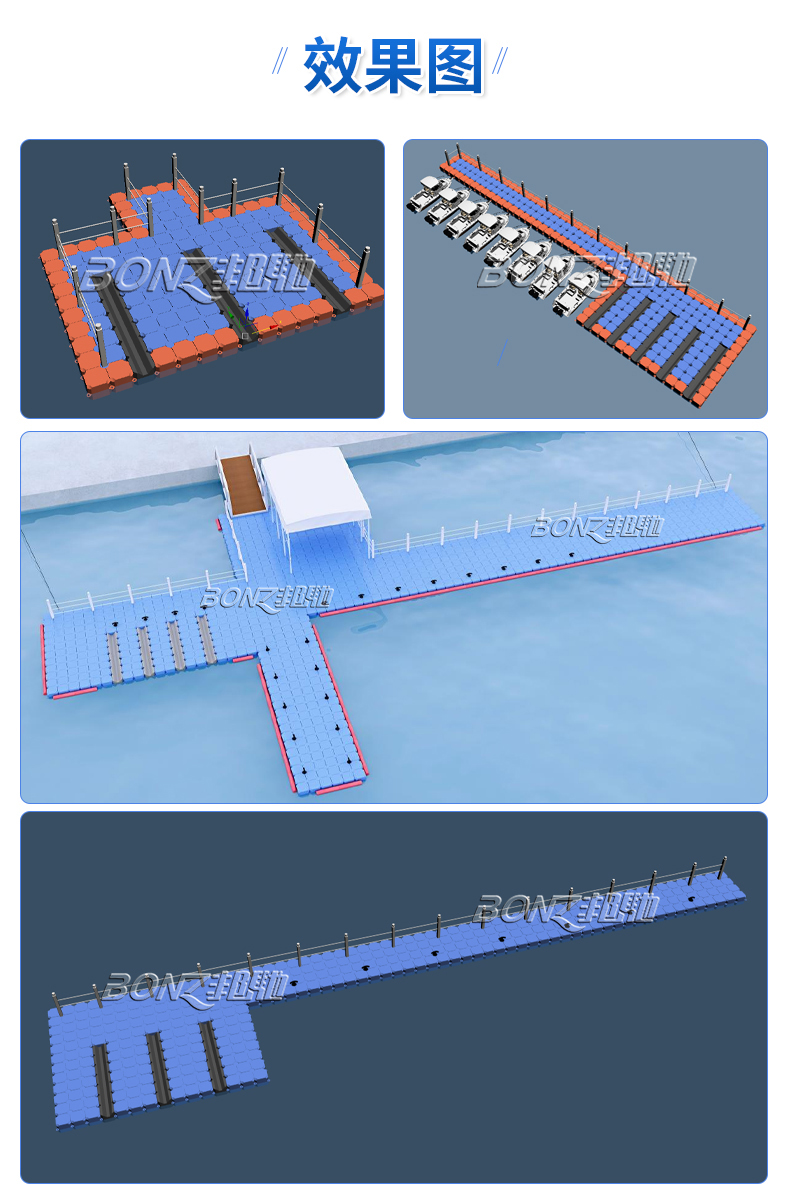 效果图

BONZ邦驰

BONZ邦驰

BONZ邦驰

BONZ邦驰

BONZ邦驰

BONZ邦驰